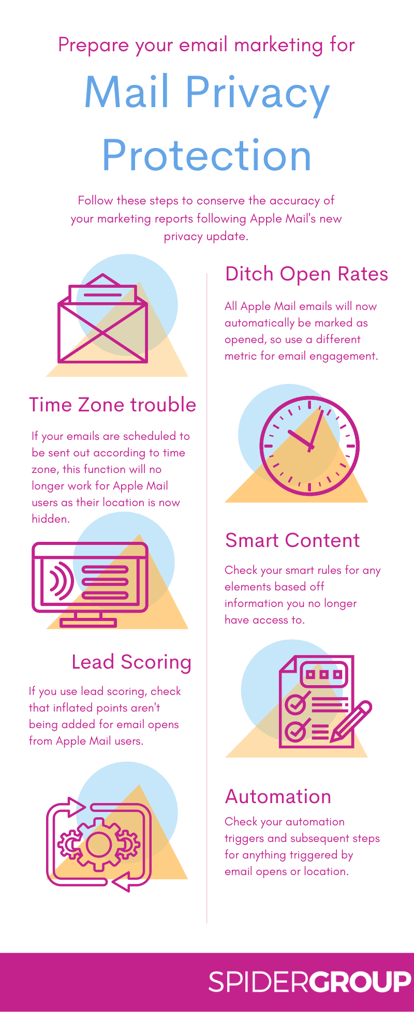 Prepare your email marketing for

Mail Privacy Protection

Follow these steps to conserve the accuracy of your marketing reports following Apple Mail's new privacy update.

Ditch Open Rates

All Apple Mail emails will now automatically be marked as opened, so use a different metric for email engagement.

Time Zone trouble

If your emails are scheduled to be sent out according to time zone, this function will no longer work for Apple Mail users as their location is now hidden.

Smart Content

Check your smart rules for any elements based off information you no longer have access to.

Lead Scoring

If you use lead scoring, check that inflated points aren't being added for email opens from Apple Mail users.

Automation

Check your automation triggers and subsequent steps for anything triggered by email opens or location.

SPIDERGROUP